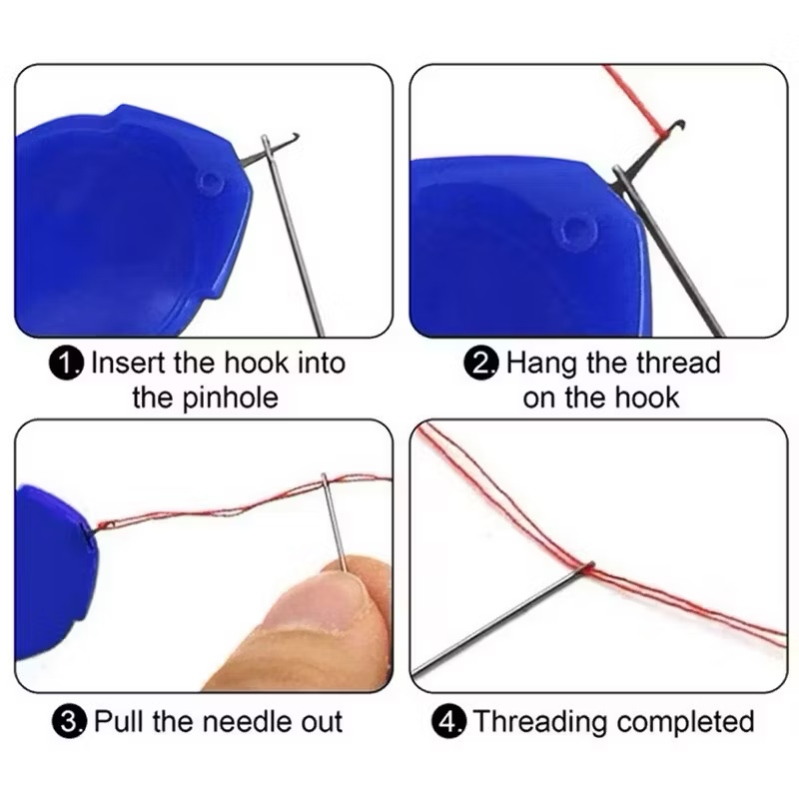 1. Insert the hook into the pinhole

2. Hang the thread on the hook

3. Pull the needle out

4. Threading completed