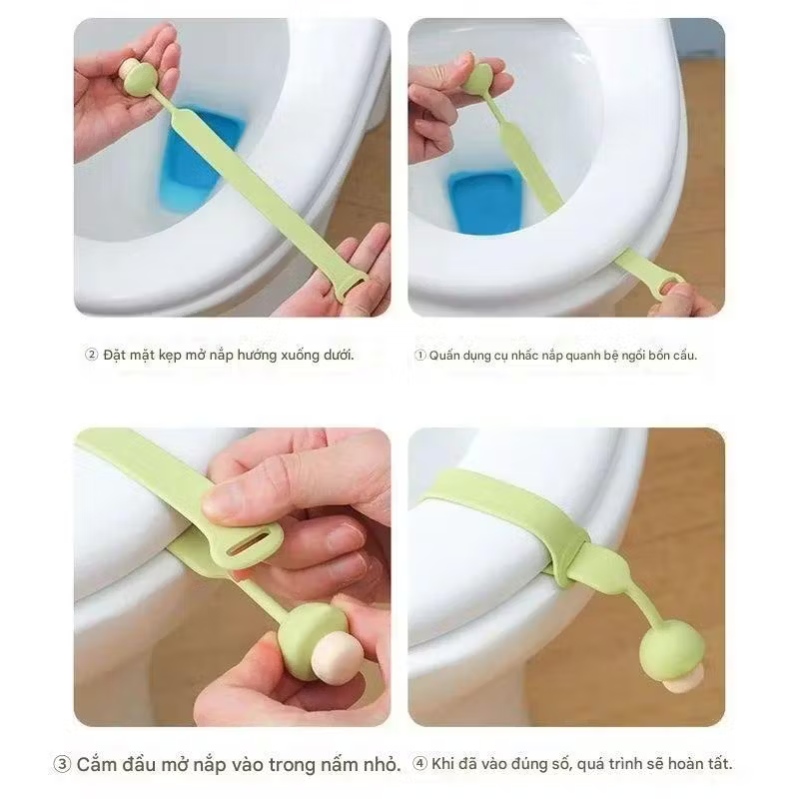 ② Đặt mặt kẹp mở nắp hướng xuống dưới.

① Quấn dụng cụ nhấc nắp quanh bệ ngồi bồn cầu.

③ Cắm đầu mở nắp vào trong nấm nhỏ.

④ Khi đã vào đúng số, quá trình sẽ hoàn tất.